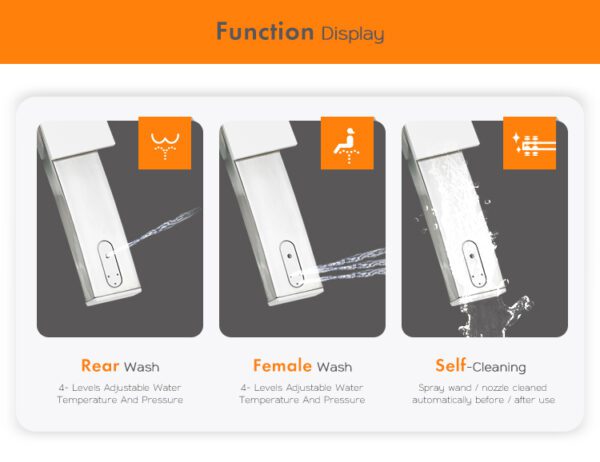 Function Display

Rear Wash

4- Levels Adjustable Water Temperature And Pressure

Female Wash

4- Levels Adjustable Water Temperature And Pressure

Self-Cleaning

Spray wand / nozzle cleaned automatically before / after use